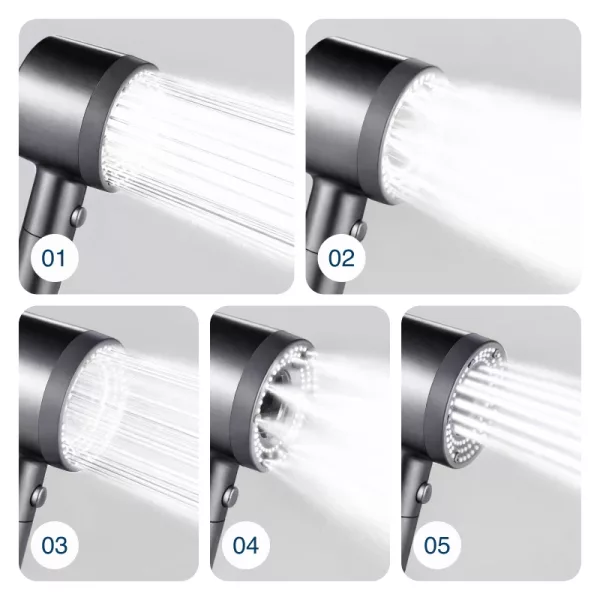 01

02

03

04

05