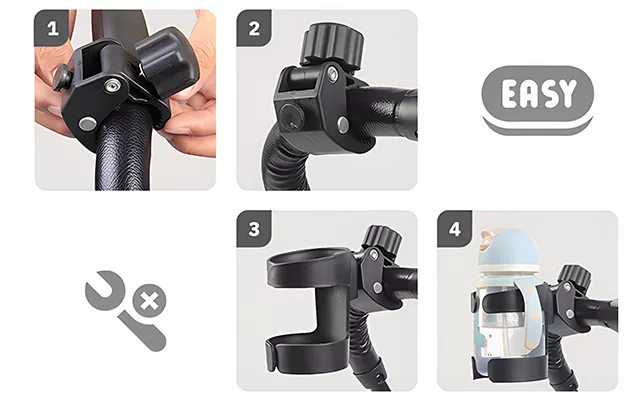 1

2

EASY

3

4