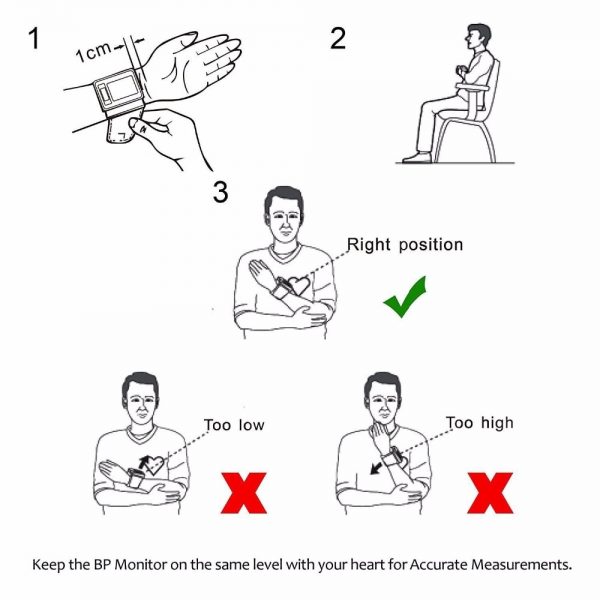 1

1cm

2

3

Right position

Too low

Too high

Keep the BP Monitor on the same level with your heart for Accurate Measurements.